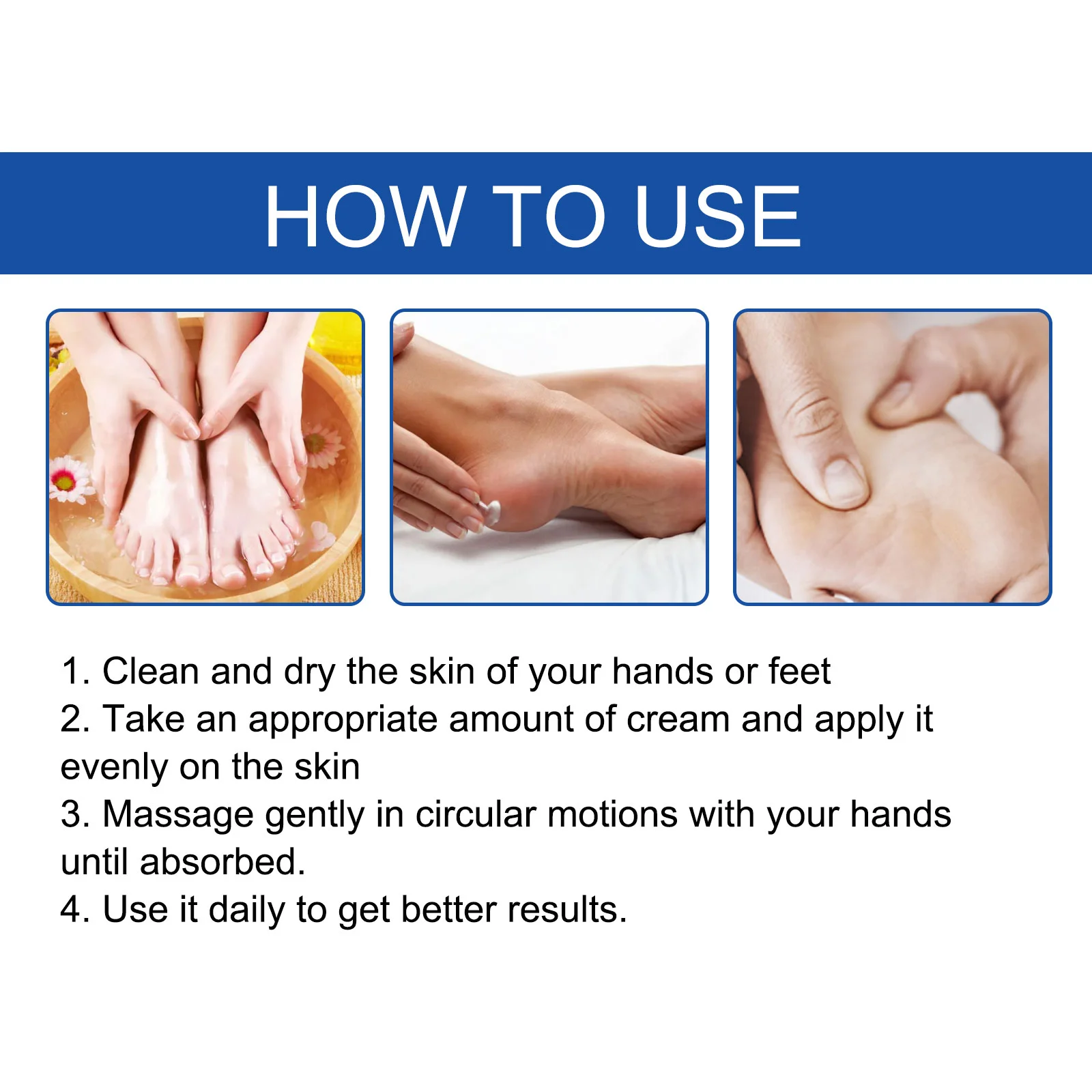 HOW TO USE

1. Clean and dry the skin of your hands or feet
2. Take an appropriate amount of cream and apply it evenly on the skin
3. Massage gently in circular motions with your hands until absorbed.
4. Use it daily to get better results.