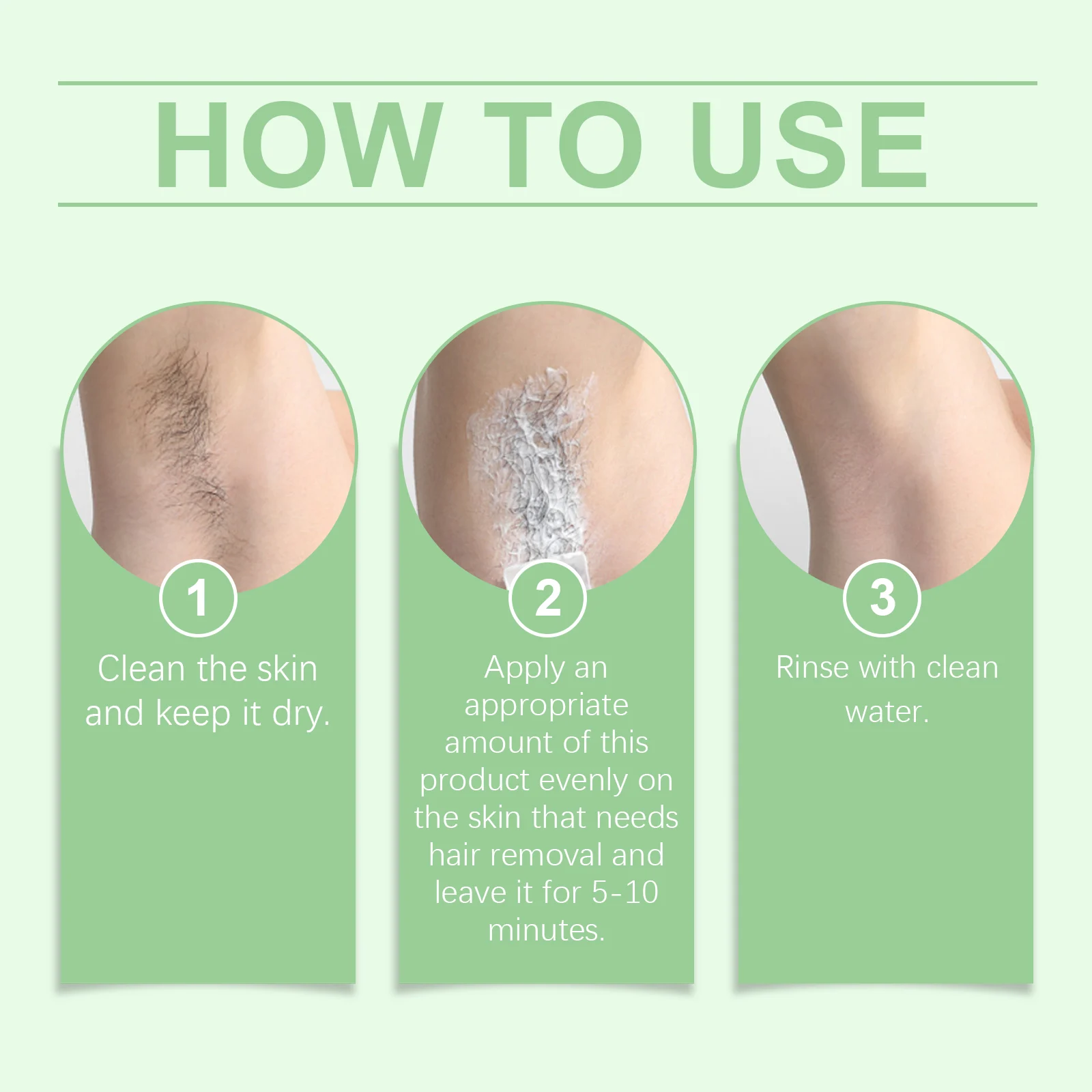 HOW TO USE

1
Clean the skin and keep it dry.

2
Apply an appropriate amount of this product evenly on the skin that needs hair removal and leave it for 5-10 minutes.

3
Rinse with clean water.