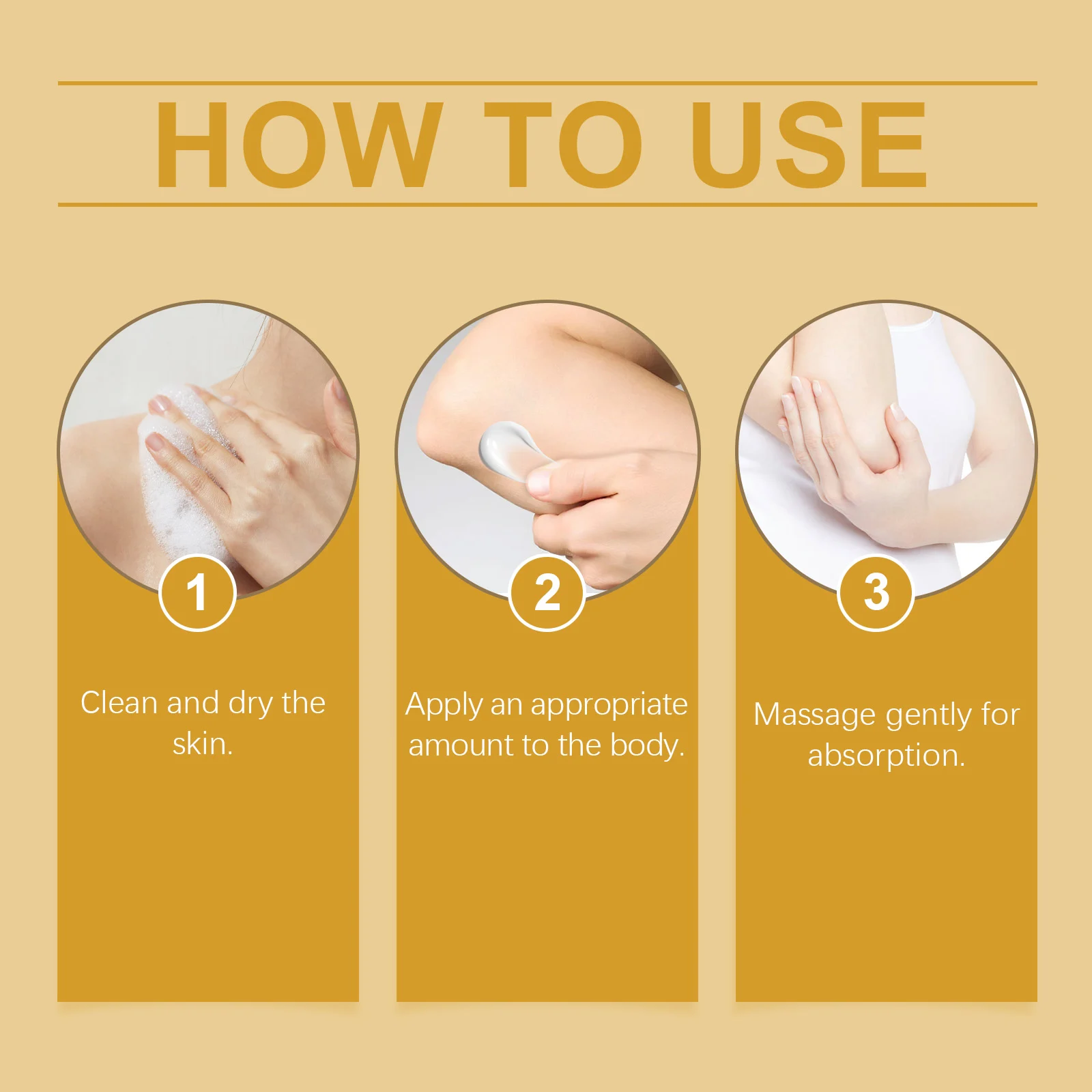 HOW TO USE

1

Clean and dry the skin.

2

Apply an appropriate amount to the body.

3

Massage gently for absorption.