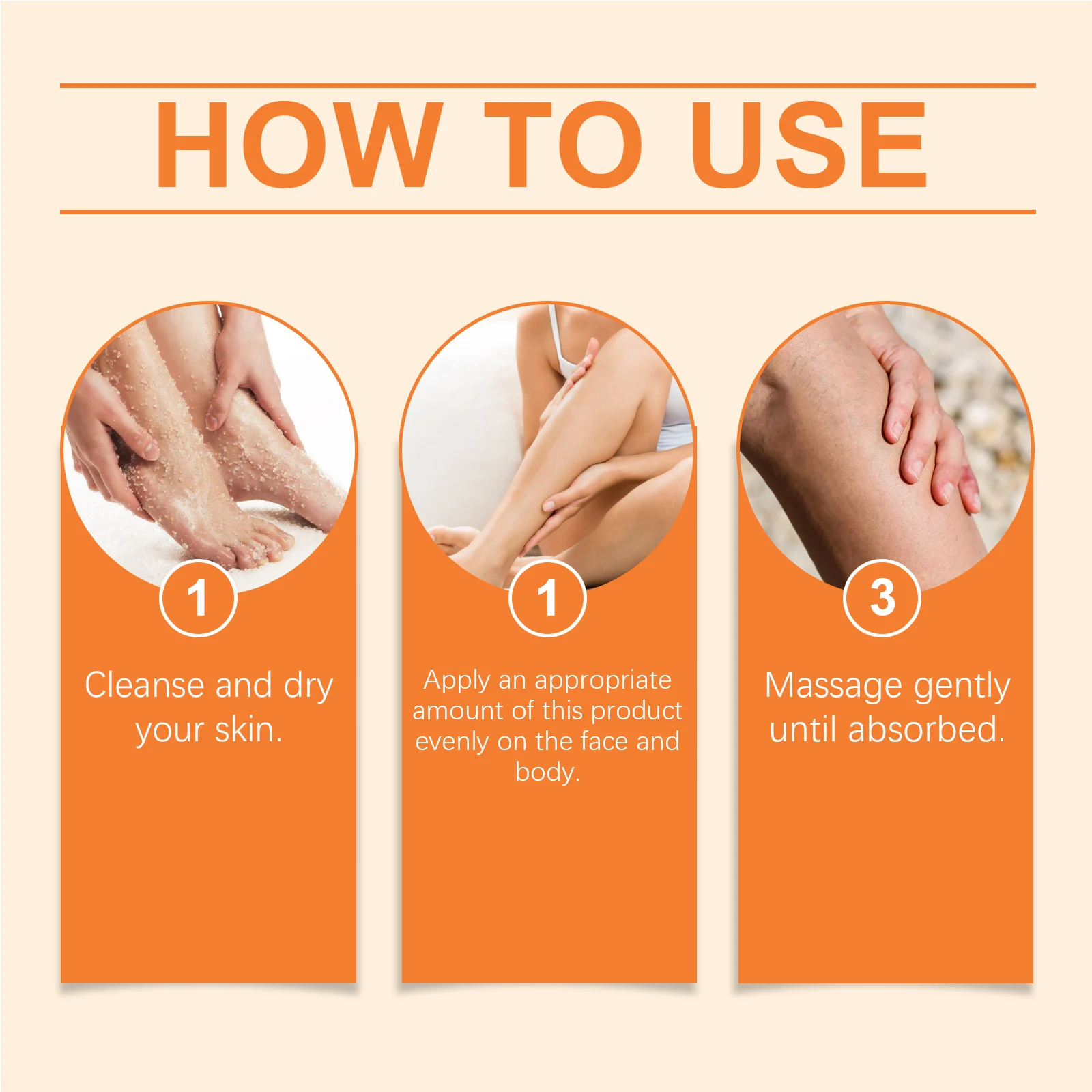 HOW TO USE

1

Cleanse and dry your skin.

1

Apply an appropriate amount of this product evenly on the face and body.

3

Massage gently until absorbed.