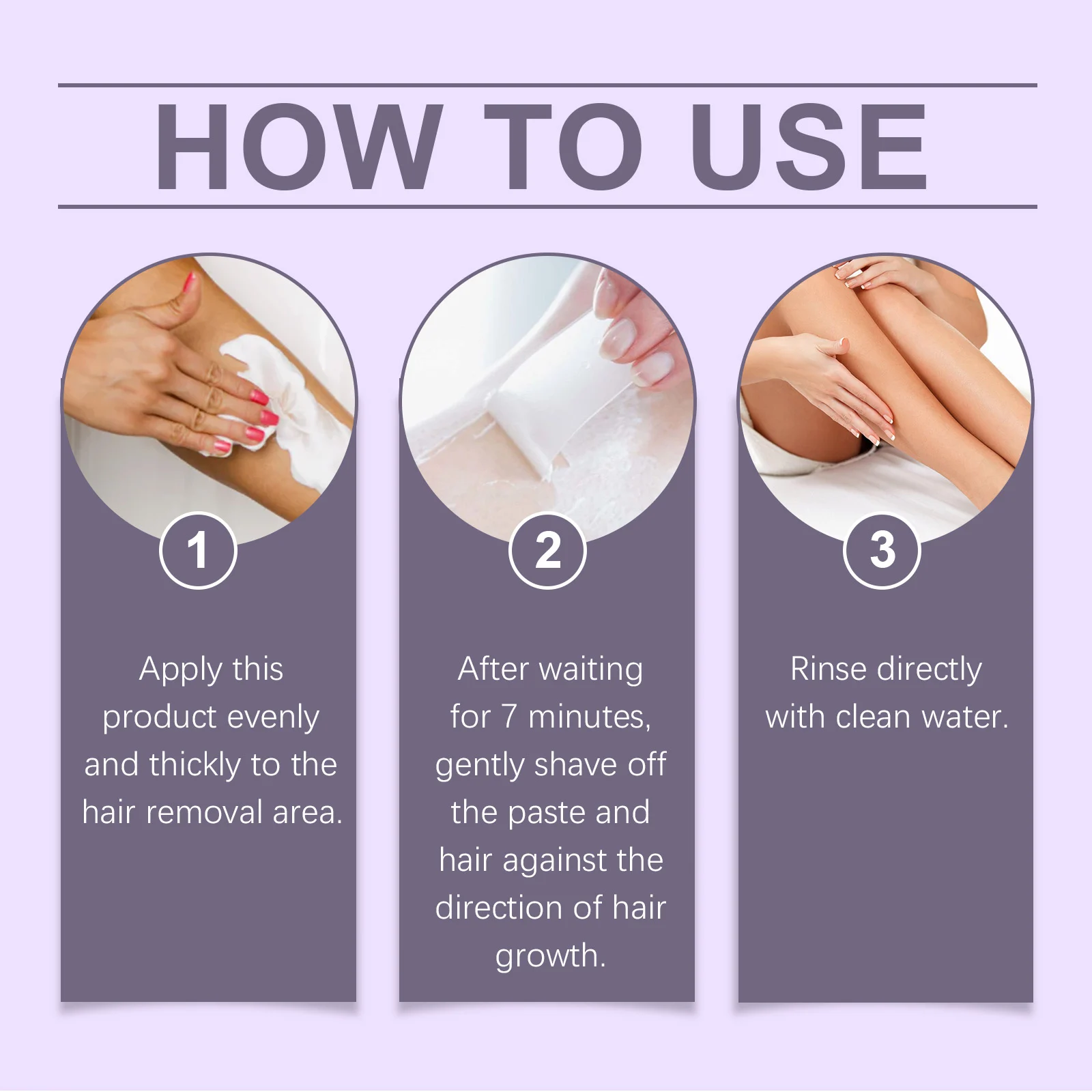 HOW TO USE

1

Apply this product evenly and thickly to the hair removal area.

2

After waiting for 7 minutes, gently shave off the paste and hair against the direction of hair growth.

3

Rinse directly with clean water.