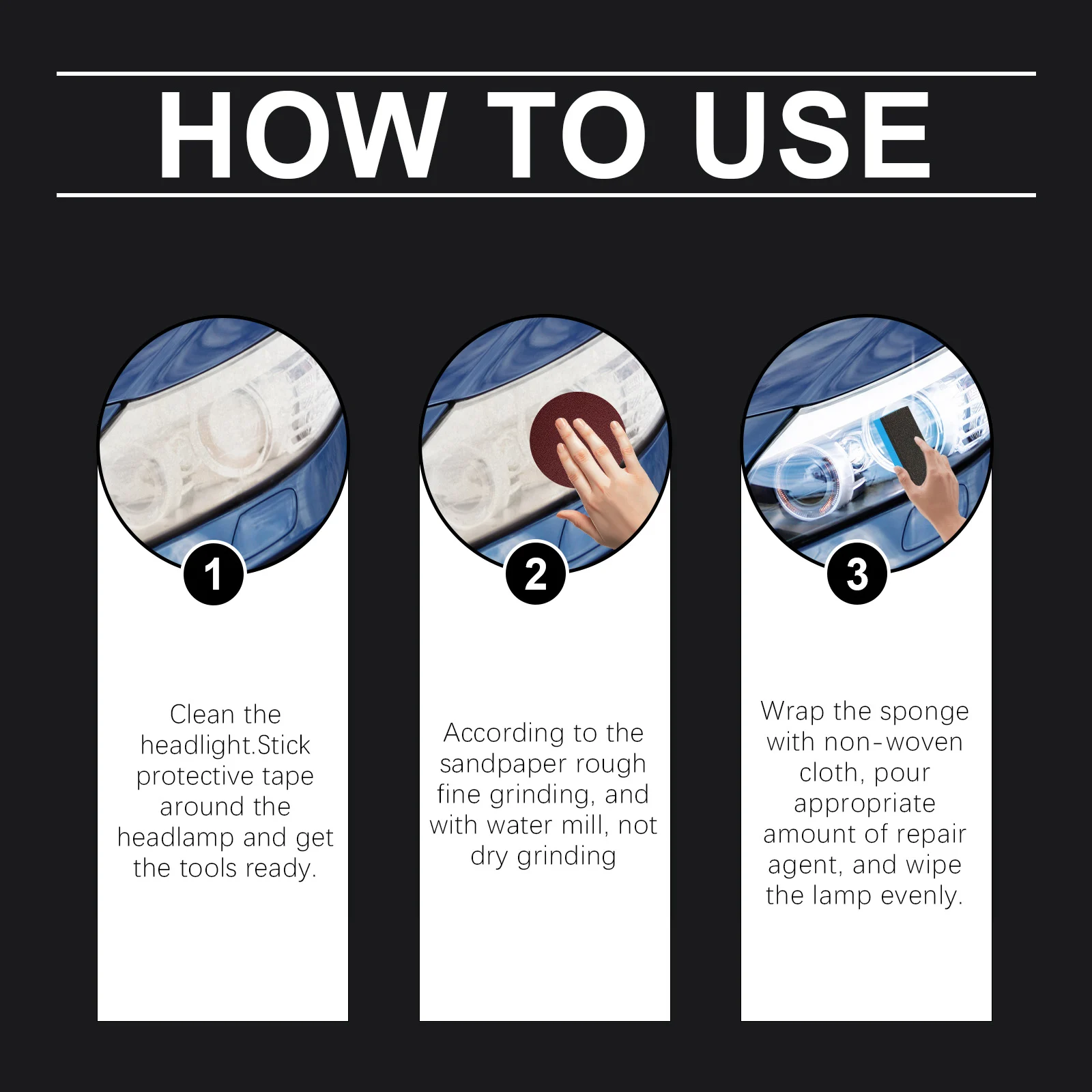 HOW TO USE

1

Clean the headlight.Stick protective tape around the headlamp and get the tools ready.

2

According to the sandpaper rough fine grinding, and with water mill, not dry grinding

3

Wrap the sponge with non-woven cloth, pour appropriate amount of repair agent, and wipe the lamp evenly.