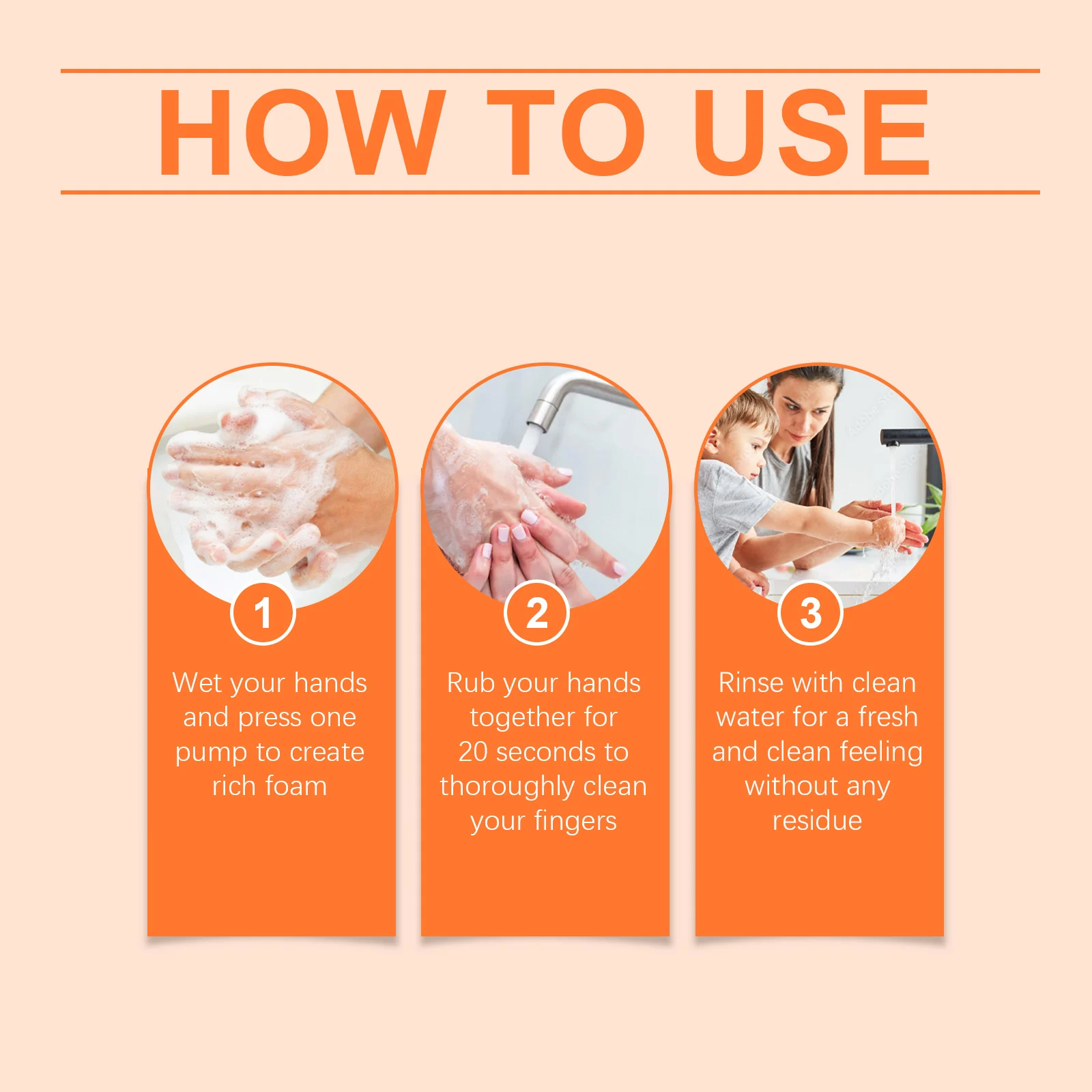 HOW TO USE

1
Wet your hands and press one pump to create rich foam

2
Rub your hands together for 20 seconds to thoroughly clean your fingers

3
Rinse with clean water for a fresh and clean feeling without any residue